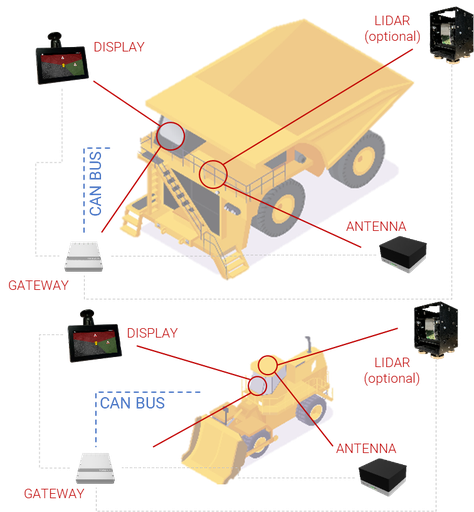 DISPLAY

LIDAR (optional)

CAN BUS

ANTENNA

GATEWAY

DISPLAY

LIDAR (optional)

CAN BUS

ANTENNA

GATEWAY